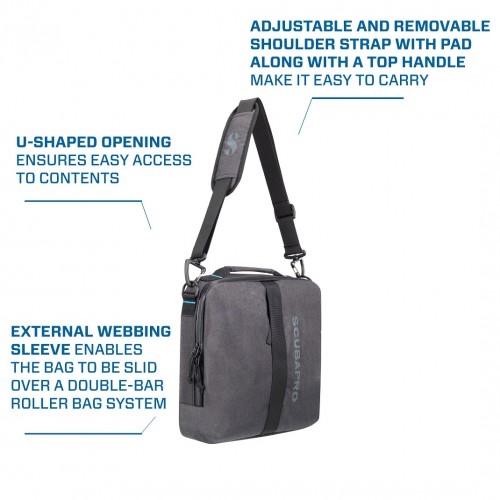 ADJUSTABLE AND REMOVABLE SHOULDER STRAP WITH PAD ALONG WITH A TOP HANDLE MAKE IT EASY TO CARRY

U-SHAPED OPENING ENSURES EASY ACCESS TO CONTENTS

EXTERNAL WEBBING SLEEVE ENABLES THE BAG TO BE SLID OVER A DOUBLE-BAR ROLLER BAG SYSTEM

SCUBAPRO