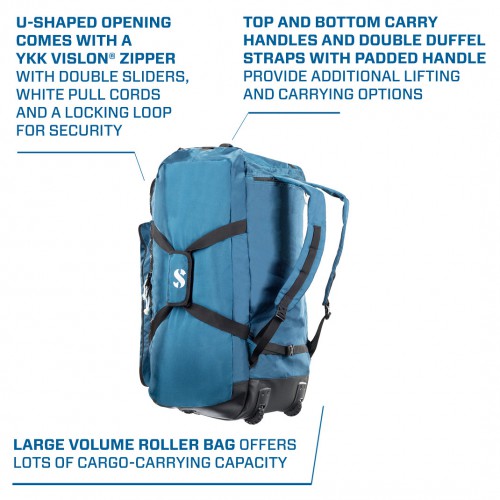 U-SHAPED OPENING COMES WITH A YKK VISLON® ZIPPER WITH DOUBLE SLIDERS, WHITE PULL CORDS AND A LOCKING LOOP FOR SECURITY

TOP AND BOTTOM CARRY HANDLES AND DOUBLE DUFFEL STRAPS WITH PADDED HANDLE PROVIDE ADDITIONAL LIFTING AND CARRYING OPTIONS

S

LARGE VOLUME ROLLER BAG OFFERS LOTS OF CARGO-CARRYING CAPACITY