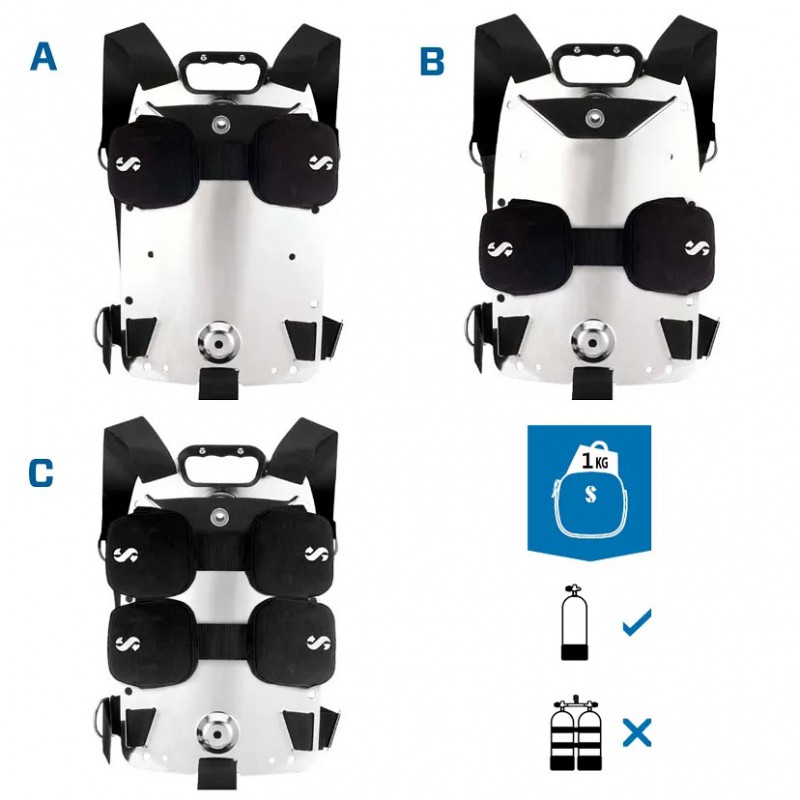 A

B

C

1 KG

S